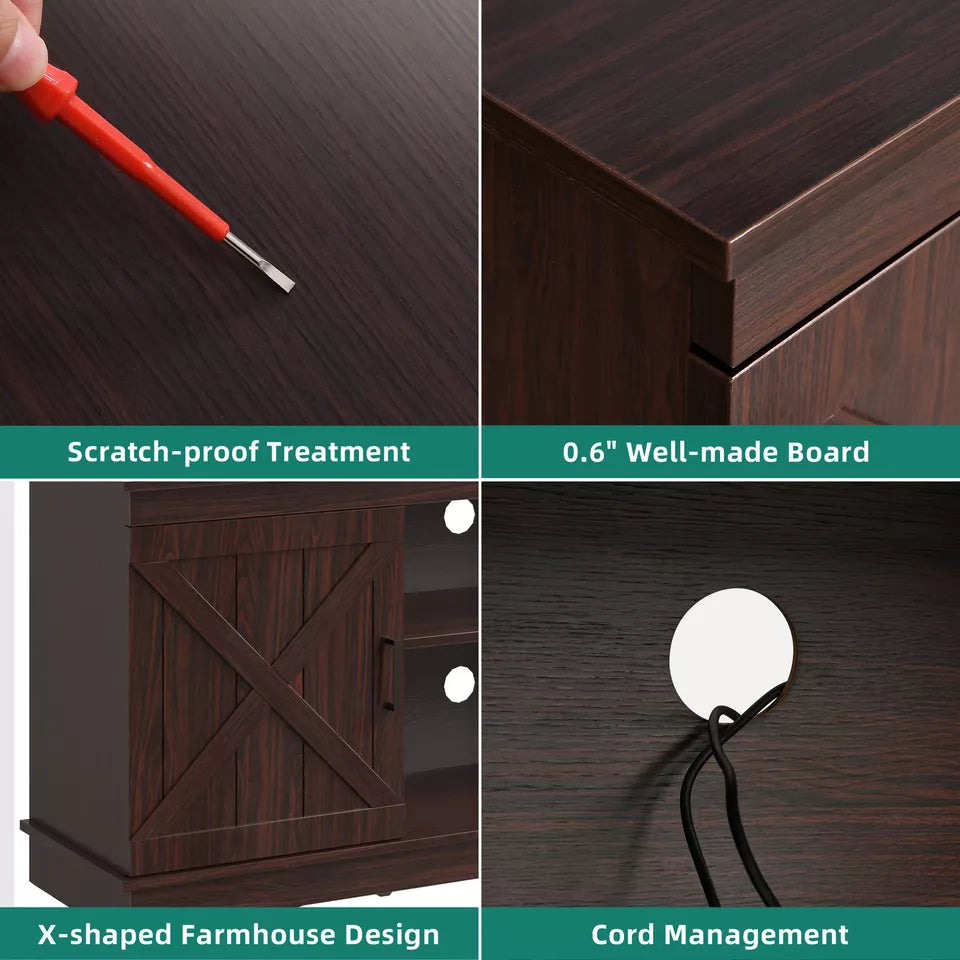 Scratch-proof Treatment

0.6" Well-made Board

X-shaped Farmhouse Design

Cord Management