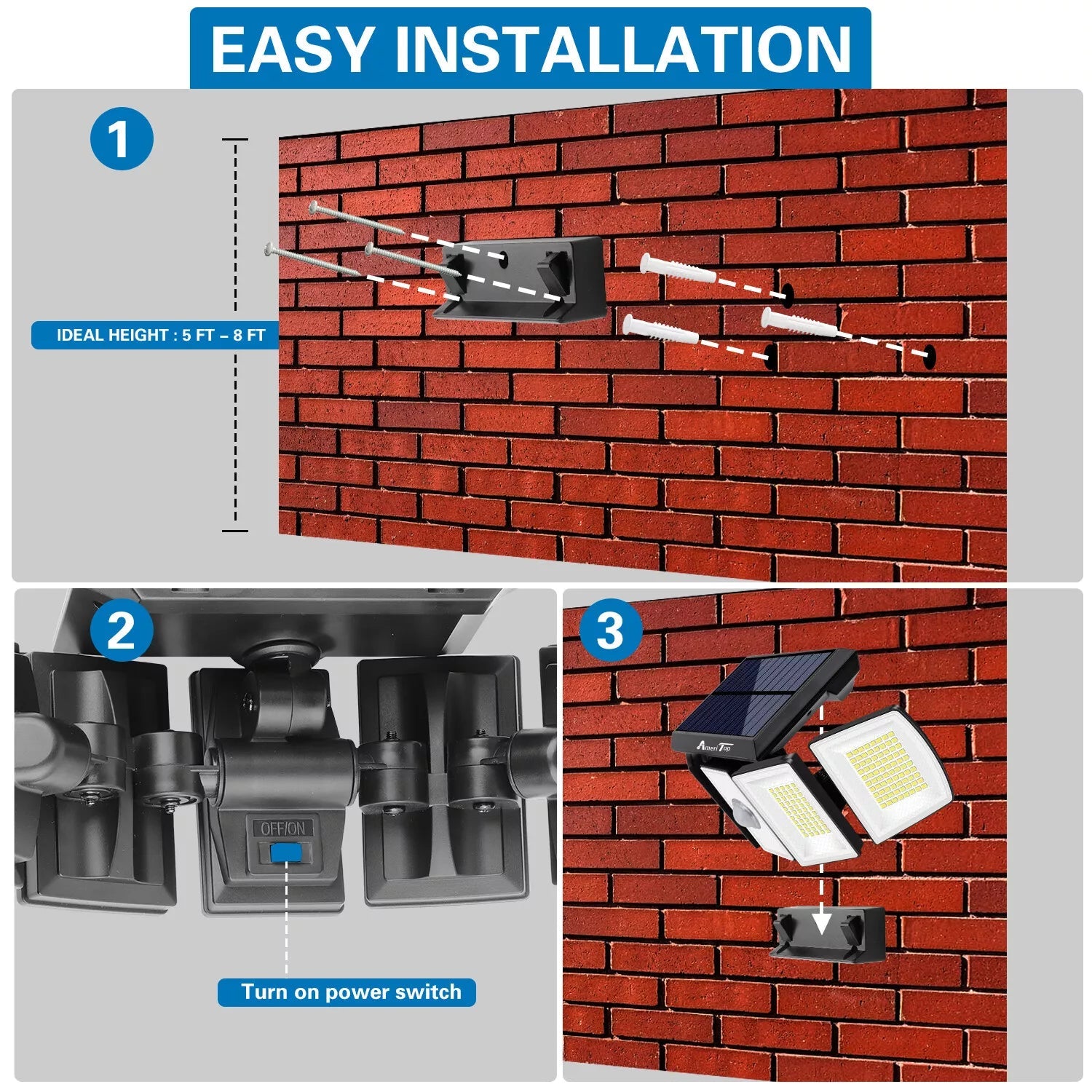 EASY INSTALLATION

1

IDEAL HEIGHT : 5 FT – 8 FT

2

OFF/ON

Turn on power switch

3

AmeriTop