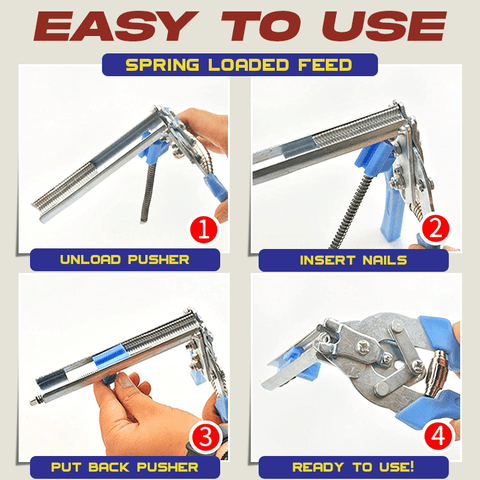 EASY TO USE

SPRING LOADED FEED

1

UNLOAD PUSHER

2

INSERT NAILS

3

PUT BACK PUSHER

4

READY TO USE!