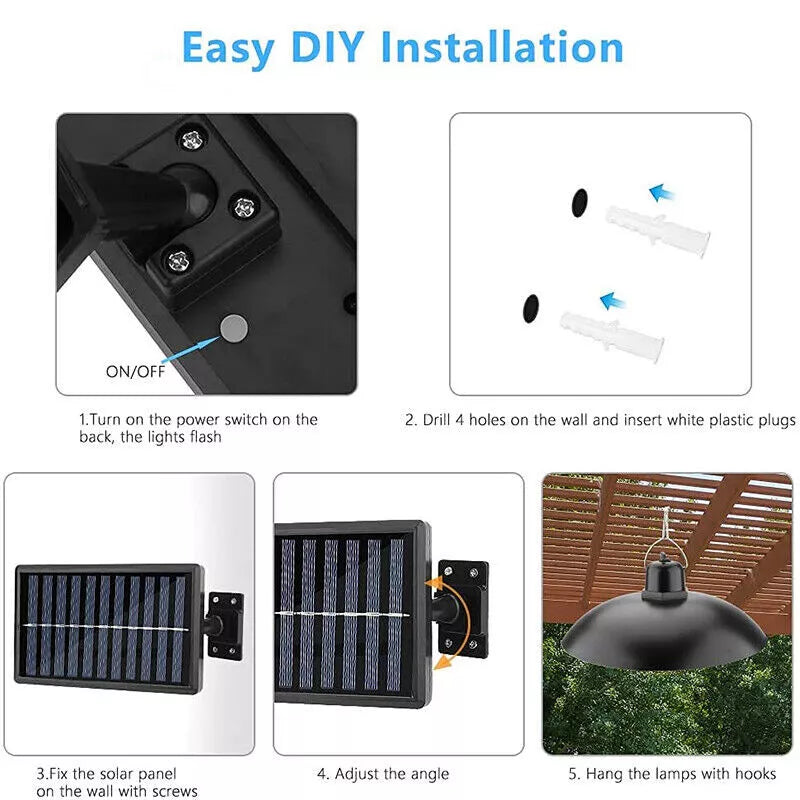 Easy DIY Installation

ON/OFF

1.Turn on the power switch on the back, the lights flash

2. Drill 4 holes on the wall and insert white plastic plugs

3.Fix the solar panel on the wall with screws

4. Adjust the angle

5. Hang the lamps with hooks