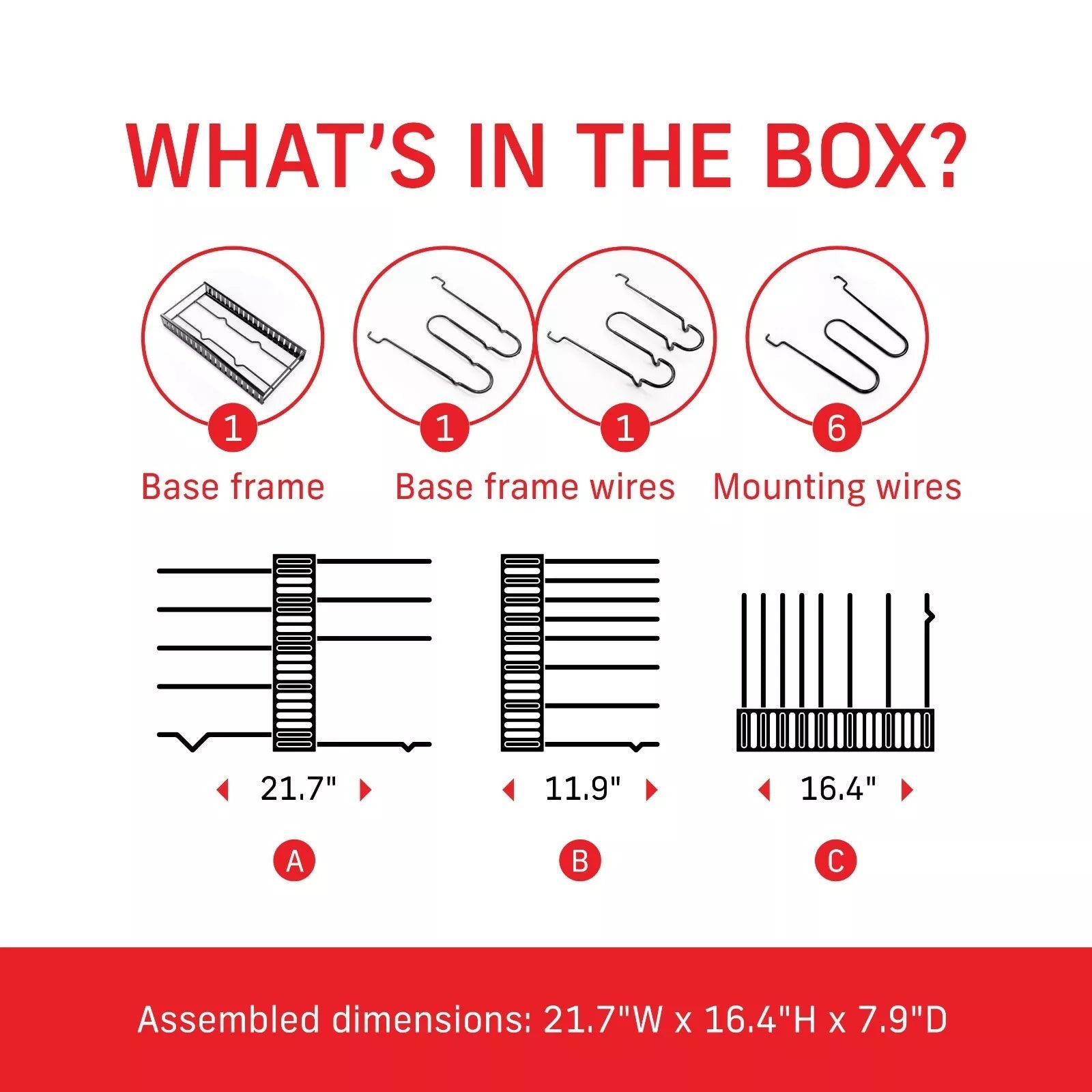 WHAT'S IN THE BOX?

1
Base frame

1

1
Base frame wires

6
Mounting wires

21.7"
A

11.9"
B

16.4"
C

Assembled dimensions: 21.7"W x 16.4"H x 7.9"D