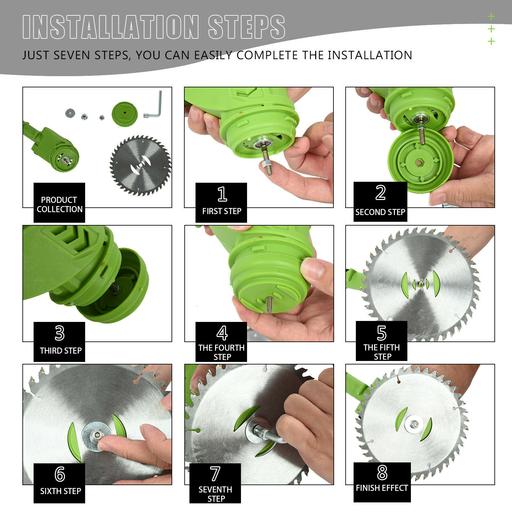 INSTALLATION STEPS

JUST SEVEN STEPS, YOU CAN EASILY COMPLETE THE INSTALLATION

PRODUCT COLLECTION

1
FIRST STEP

2
SECOND STEP

3
THIRD STEP

4
THE FOURTH STEP

5
THE FIFTH STEP

6
SIXTH STEP

7
SEVENTH STEP

8
FINISH EFFECT